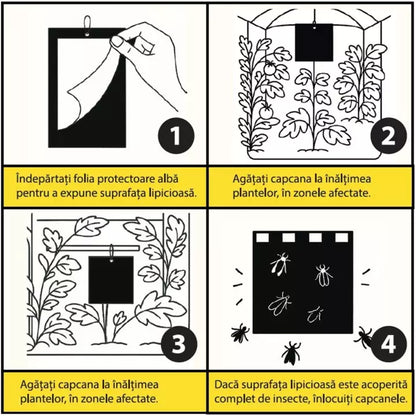 1

Îndepărtați folia protectoare albă pentru a expune suprafața lipicioasă.

2

Agățați capcana la înălțimea plantelor, în zonele afectate.

3

Agățați capcana la înălțimea plantelor, în zonele afectate.

4

Dacă suprafața lipicioasă este acoperită complet de insecte, înlocuiți capcanele.